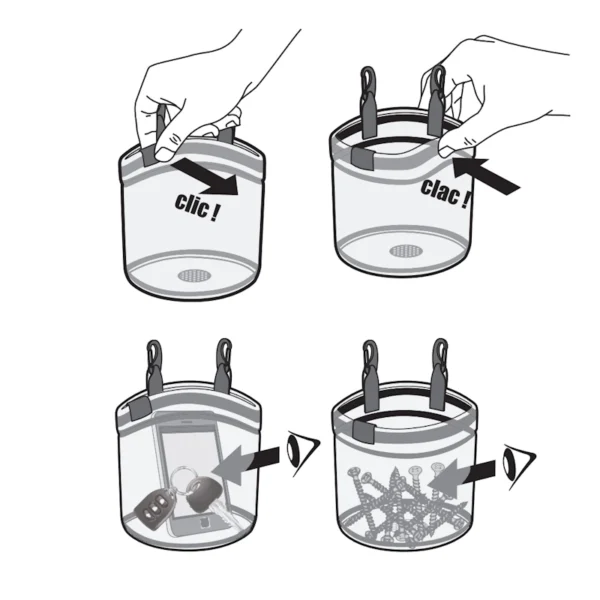 clic !

clac !